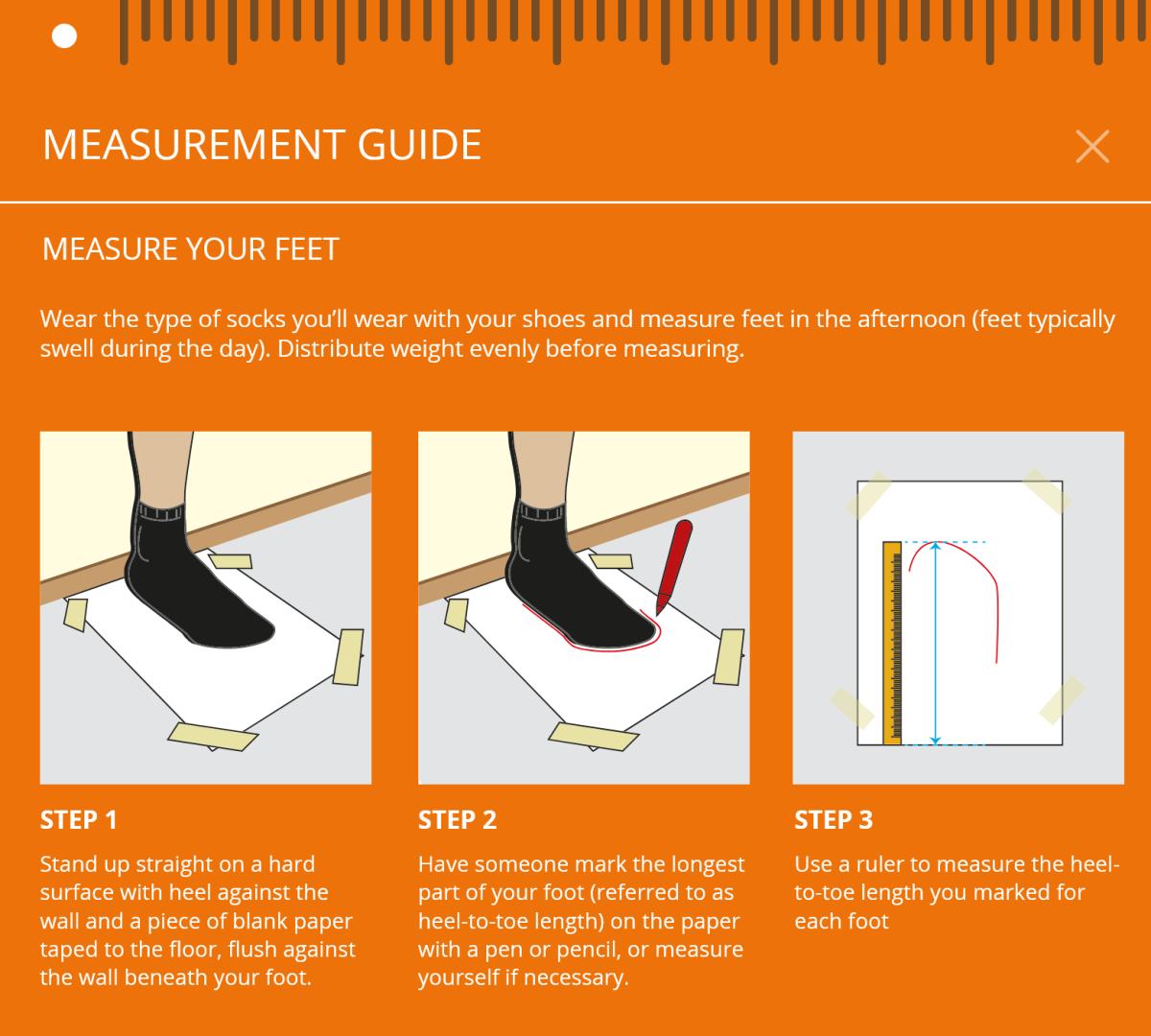 MEASUREMENT GUIDE

MEASURE YOUR FEET

Wear the type of socks you'll wear with your shoes and measure feet in the afternoon (feet typically swell during the day). Distribute weight evenly before measuring.

STEP 1

Stand up straight on a hard surface with heel against the wall and a piece of blank paper taped to the floor, flush against the wall beneath your foot.

STEP 2

Have someone mark the longest part of your foot (referred to as heel-to-toe length) on the paper with a pen or pencil, or measure yourself if necessary.

STEP 3

Use a ruler to measure the heel-to-toe length you marked for each foot